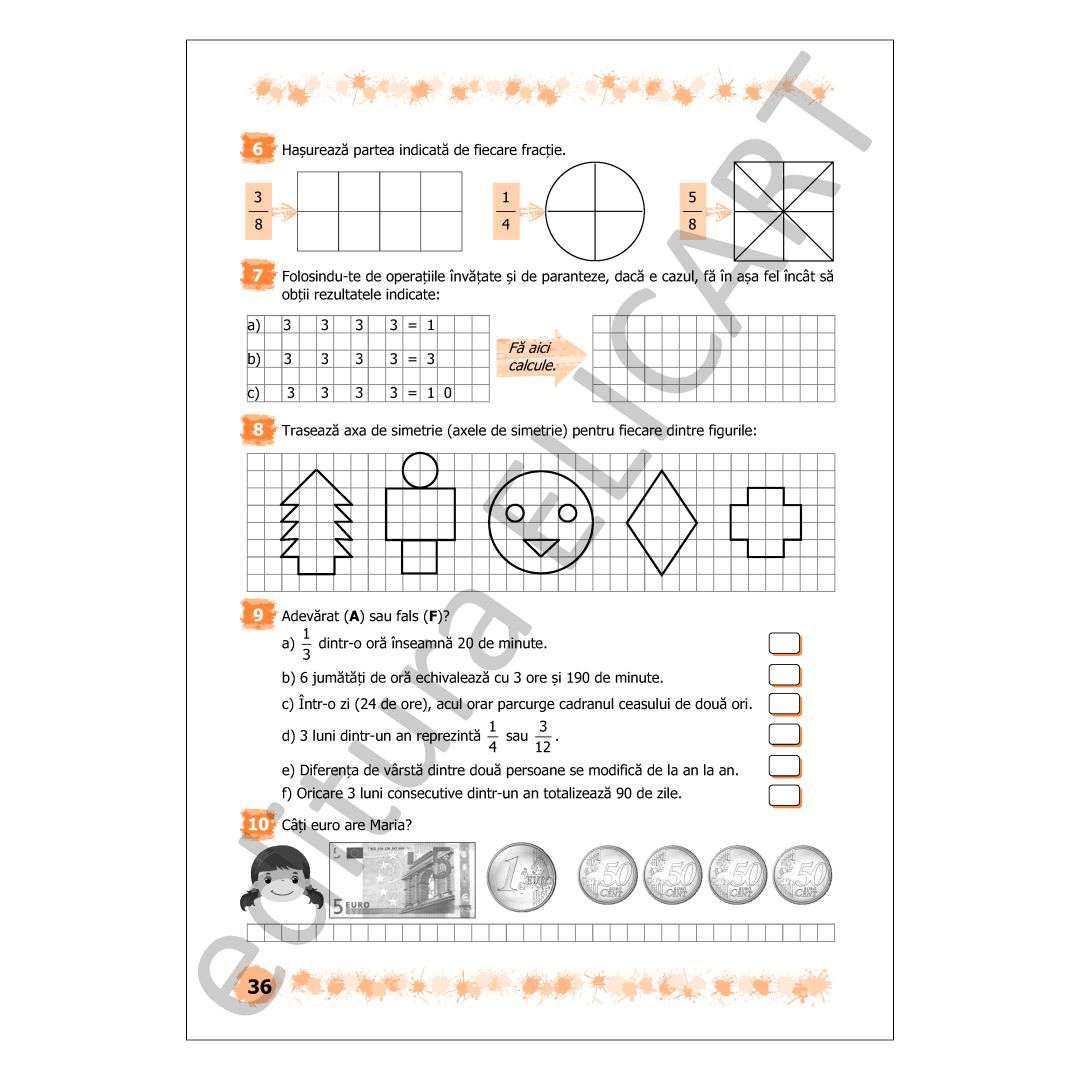 6 Hașurează partea indicată de fiecare fracție.

$\frac{3}{8}$ $\frac{1}{4}$ $\frac{5}{8}$

7 Folosindu-te de operațiile învățate și de paranteze, dacă e cazul, fă în așa fel încât să obții rezultatele indicate:

a) 3 3 3 3 = 1
b) 3 3 3 3 = 3
c) 3 3 3 3 = 1 0

Fă aici calcule.

8 Trasează axa de simetrie (axele de simetrie) pentru fiecare dintre figurile:

9 Adevărat (**A**) sau fals (**F**)?

a) $\frac{1}{3}$ dintr-o oră înseamnă 20 de minute.
b) 6 jumătăți de oră echivalează cu 3 ore și 190 de minute.
c) Într-o zi (24 de ore), acul orar parcurge cadranul ceasului de două ori.
d) 3 luni dintr-un an reprezintă $\frac{1}{4}$ sau $\frac{3}{12}$.
e) Diferența de vârstă dintre două persoane se modifică de la an la an.
f) Oricare 3 luni consecutive dintr-un an totalizează 90 de zile.

10 Câți euro are Maria?

5 EURO 1 EURO 50 EURO CENT 50 EURO CENT 50 EURO CENT 50 EURO CENT

36

editura ELICART